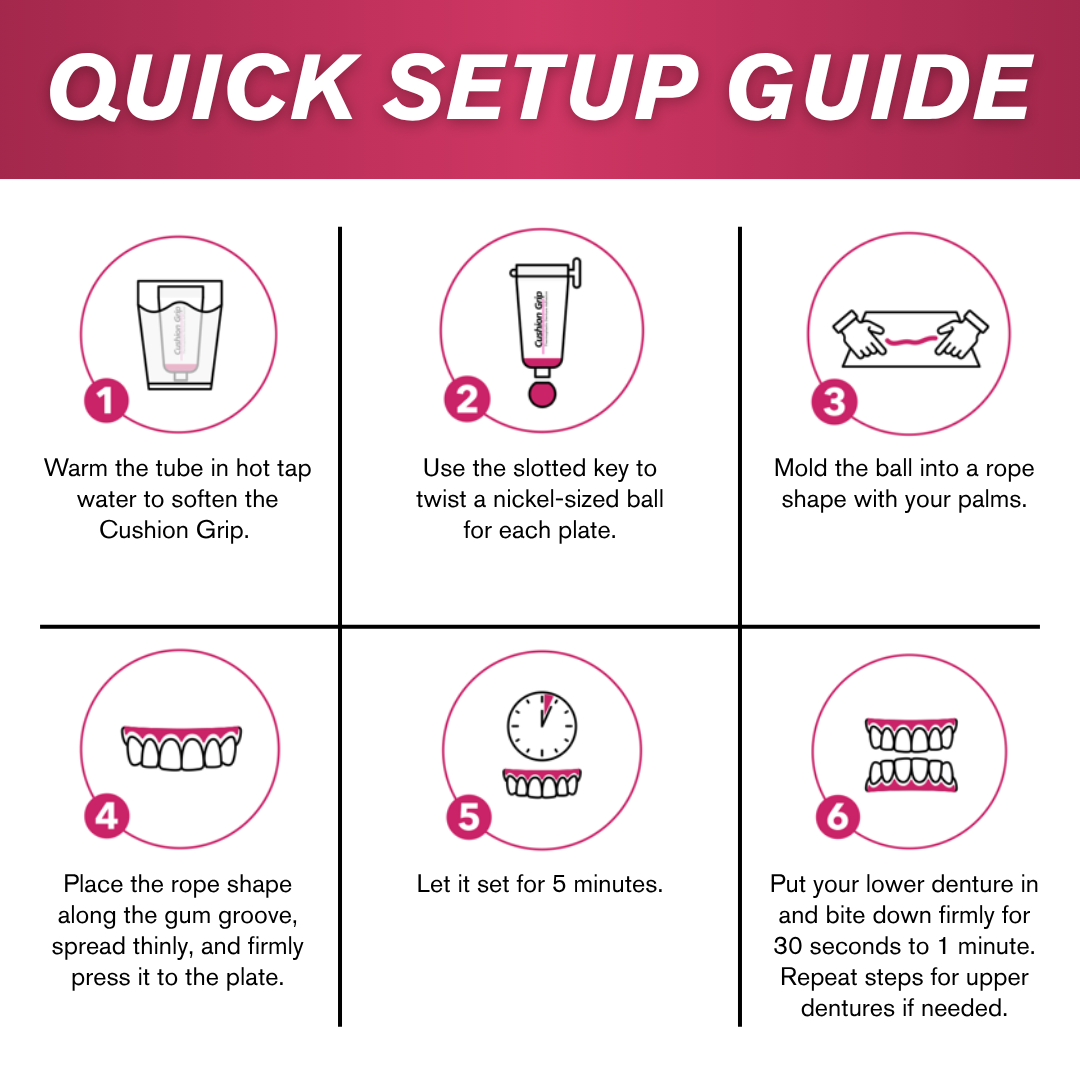 QUICK SETUP GUIDE

Cushion Grip

1

Warm the tube in hot tap water to soften the Cushion Grip.

Cushion Grip

2

Use the slotted key to twist a nickel-sized ball for each plate.

3

Mold the ball into a rope shape with your palms.

4

Place the rope shape along the gum groove, spread thinly, and firmly press it to the plate.

5

Let it set for 5 minutes.

6

Put your lower denture in and bite down firmly for 30 seconds to 1 minute. Repeat steps for upper dentures if needed.